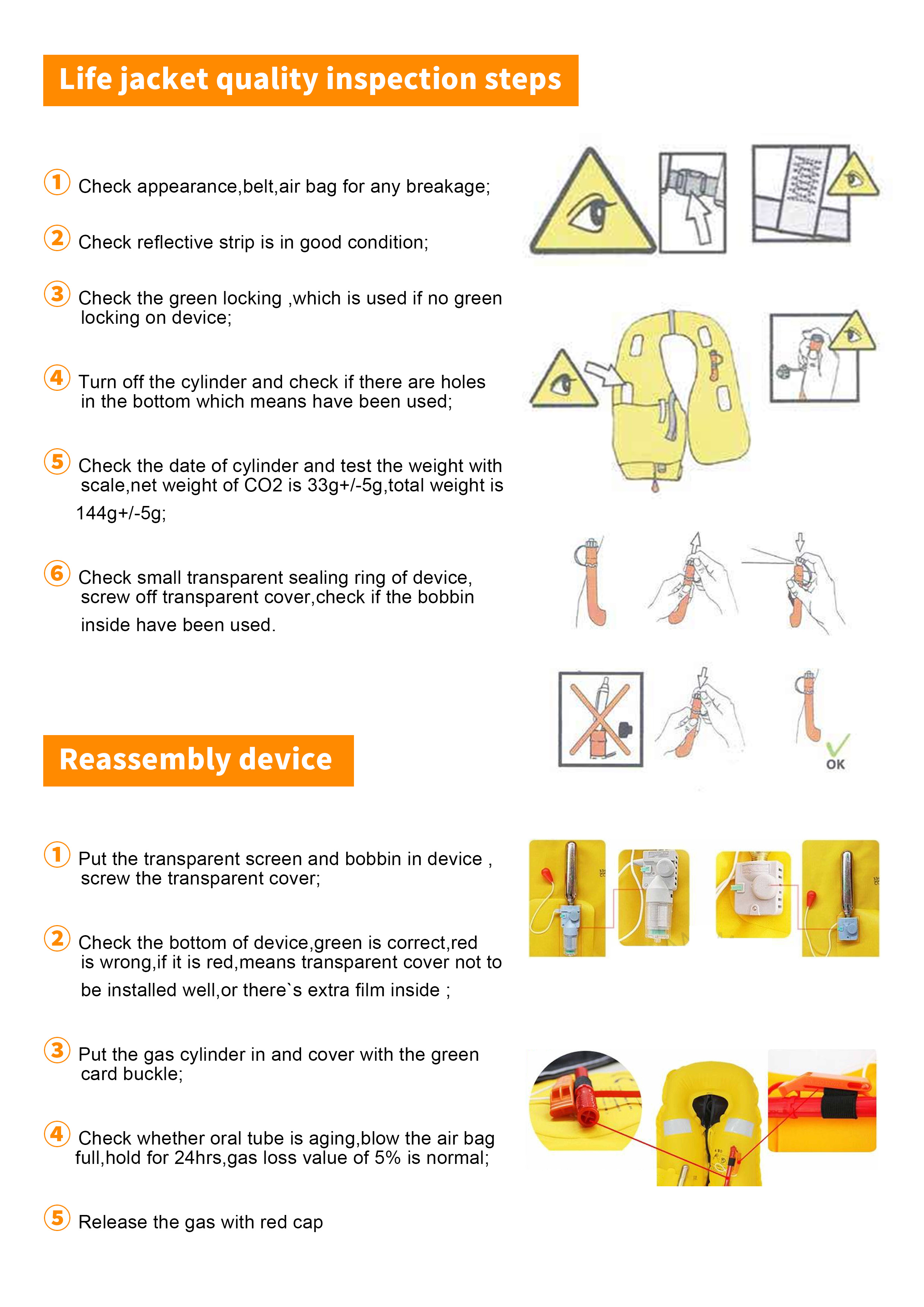 Life jacket quality inspection steps

① Check appearance,belt,air bag for any breakage;

② Check reflective strip is in good condition;

③ Check the green locking ,which is used if no green locking on device;

④ Turn off the cylinder and check if there are holes in the bottom which means have been used;

⑤ Check the date of cylinder and test the weight with scale,net weight of CO2 is 33g+/-5g,total weight is 144g+/-5g;

⑥ Check small transparent sealing ring of device, screw off transparent cover,check if the bobbin inside have been used.

OK

Reassembly device

① Put the transparent screen and bobbin in device , screw the transparent cover;

② Check the bottom of device,green is correct,red is wrong,if it is red,means transparent cover not to be installed well,or there`s extra film inside ;

③ Put the gas cylinder in and cover with the green card buckle;

④ Check whether oral tube is aging,blow the air bag full,hold for 24hrs,gas loss value of 5% is normal;

⑤ Release the gas with red cap